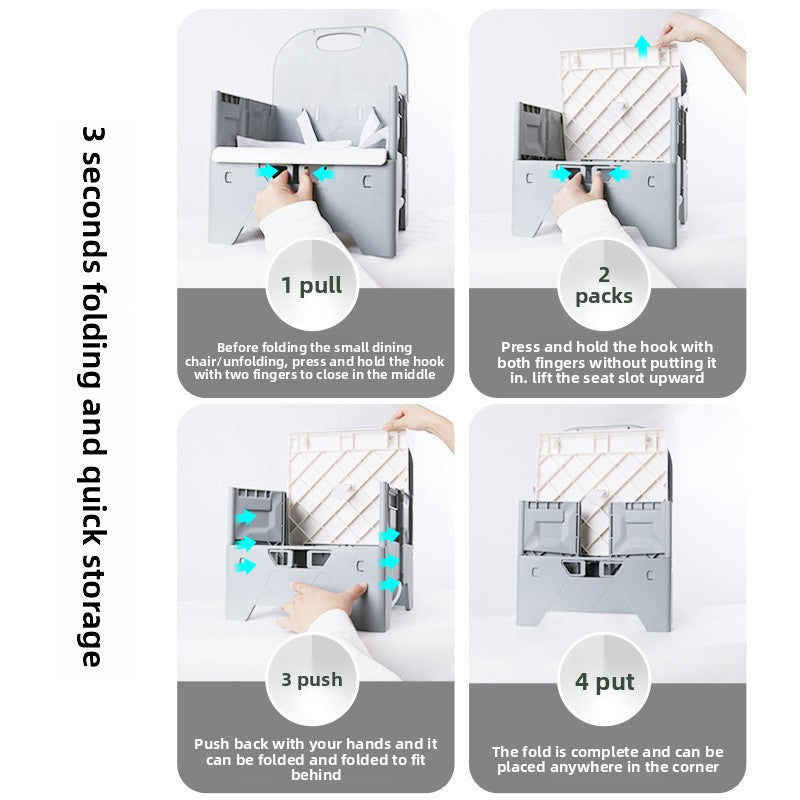 3 seconds folding and quick storage

1 pull

Before folding the small dining chair/unfolding, press and hold the hook with two fingers to close in the middle

2 packs

Press and hold the hook with both fingers without putting it in. lift the seat slot upward

3 push

Push back with your hands and it can be folded and folded to fit behind

4 put

The fold is complete and can be placed anywhere in the corner